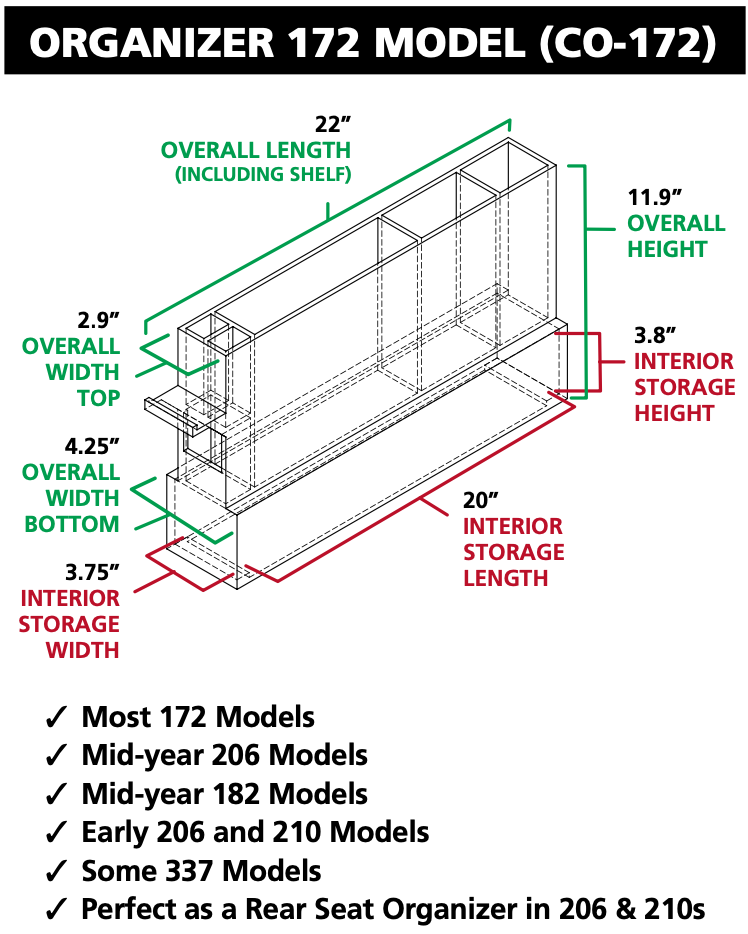 ORGANIZER 172 MODEL (CO-172)

22”
OVERALL LENGTH
(INCLUDING SHELF)

11.9”
OVERALL
HEIGHT

2.9”
OVERALL
WIDTH
TOP

3.8”
INTERIOR
STORAGE
HEIGHT

4.25”
OVERALL
WIDTH
BOTTOM

20”
INTERIOR
STORAGE
LENGTH

3.75”
INTERIOR
STORAGE
WIDTH

✓ Most 172 Models
✓ Mid-year 206 Models
✓ Mid-year 182 Models
✓ Early 206 and 210 Models
✓ Some 337 Models
✓ Perfect as a Rear Seat Organizer in 206 & 210s